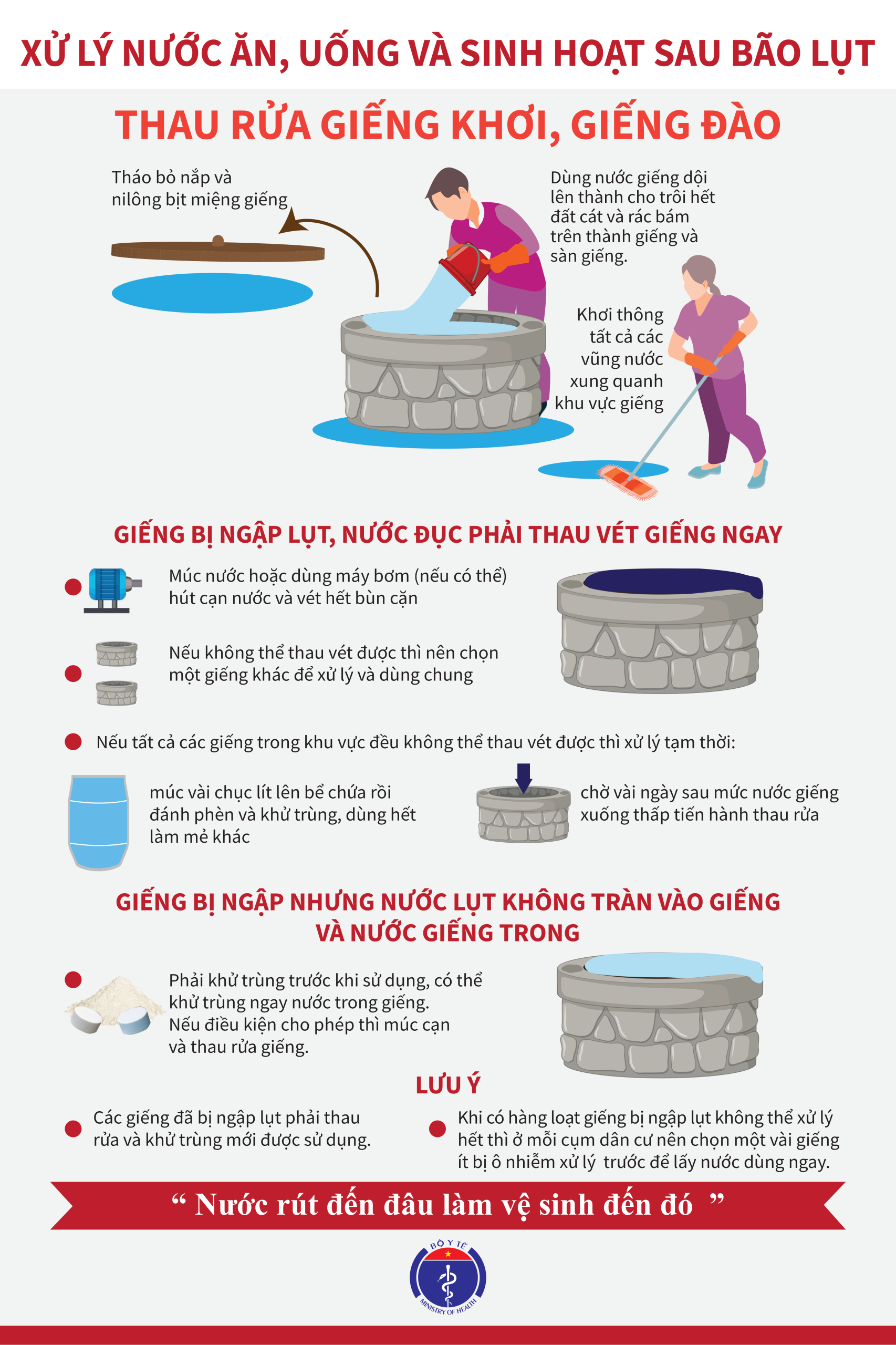 XỬ LÝ NƯỚC ĂN, UỐNG VÀ SINH HOẠT SAU BÃO LỤT

THAU RỬA GIẾNG KHƠI, GIẾNG ĐÀO

Tháo bỏ nắp và nilông bịt miệng giếng

Dùng nước giếng dội lên thành cho trôi hết đất cát và rác bám trên thành giếng và sàn giếng.

Khơi thông tất cả các vũng nước xung quanh khu vực giếng

GIẾNG BỊ NGẬP LỤT, NƯỚC ĐỤC PHẢI THAU VÉT GIẾNG NGAY

Múc nước hoặc dùng máy bơm (nếu có thể) hút cạn nước và vét hết bùn cặn

Nếu không thể thau vét được thì nên chọn một giếng khác để xử lý và dùng chung

Nếu tất cả các giếng trong khu vực đều không thể thau vét được thì xử lý tạm thời:

múc vài chục lít lên bể chứa rồi đánh phèn và khử trùng, dùng hết làm mẻ khác

chờ vài ngày sau mức nước giếng xuống thấp tiến hành thau rửa

GIẾNG BỊ NGẬP NHƯNG NƯỚC LỤT KHÔNG TRÀN VÀO GIẾNG VÀ NƯỚC GIẾNG TRONG

Phải khử trùng trước khi sử dụng, có thể khử trùng ngay nước trong giếng. Nếu điều kiện cho phép thì múc cạn và thau rửa giếng.

LƯU Ý

Các giếng đã bị ngập lụt phải thau rửa và khử trùng mới được sử dụng.

Khi có hàng loạt giếng bị ngập lụt không thể xử lý hết thì ở mỗi cụm dân cư nên chọn một vài giếng ít bị ô nhiễm xử lý trước để lấy nước dùng ngay.

“ Nước rút đến đâu làm vệ sinh đến đó ”

BỘ Y TẾ
MINISTRY OF HEALTH